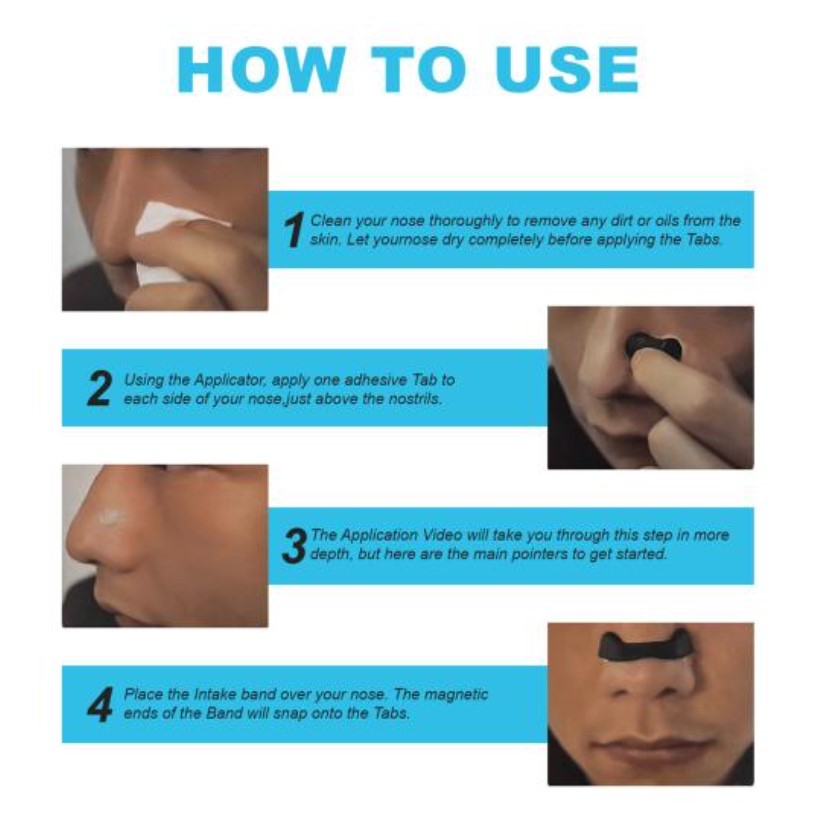 HOW TO USE

1 Clean your nose thoroughly to remove any dirt or oils from the skin. Let yournose dry completely before applying the Tabs.

2 Using the Applicator, apply one adhesive Tab to each side of your nose,just above the nostrils.

3 The Application Video will take you through this step in more depth, but here are the main pointers to get started.

4 Place the Intake band over your nose. The magnetic ends of the Band will snap onto the Tabs.